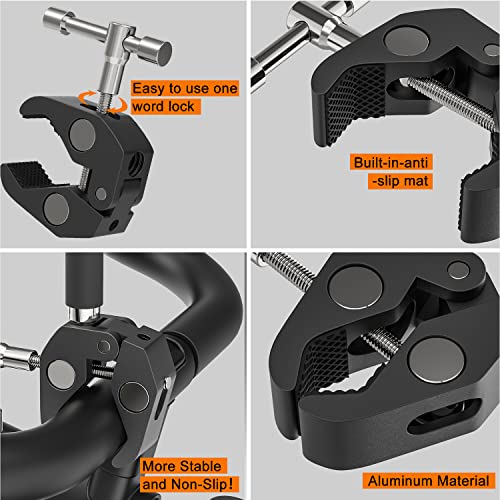 Easy to use one word lock

Built-in-anti -slip mat

More Stable and Non-Slip!

Aluminum Material