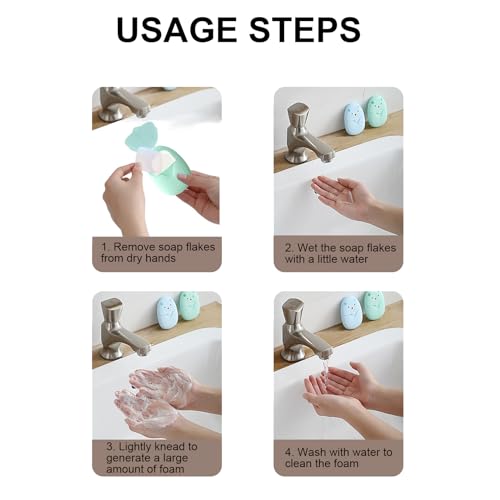 USAGE STEPS

1. Remove soap flakes from dry hands

2. Wet the soap flakes with a little water

3. Lightly knead to generate a large amount of foam

4. Wash with water to clean the foam